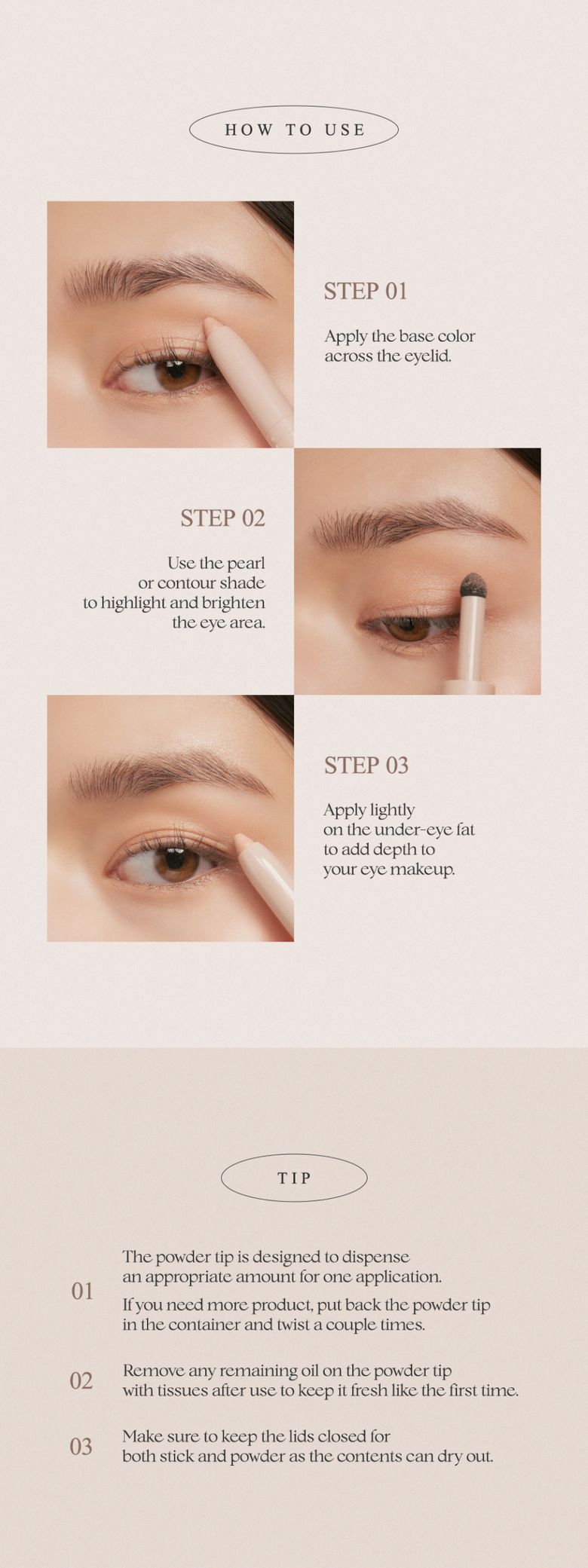 HOW TO USE

STEP 01

Apply the base color across the eyelid.

STEP 02

Use the pearl or contour shade to highlight and brighten the eye area.

STEP 03

Apply lightly on the under-eye fat to add depth to your eye makeup.

TIP

01 The powder tip is designed to dispense an appropriate amount for one application.

If you need more product, put back the powder tip in the container and twist a couple times.

02 Remove any remaining oil on the powder tip with tissues after use to keep it fresh like the first time.

03 Make sure to keep the lids closed for both stick and powder as the contents can dry out.