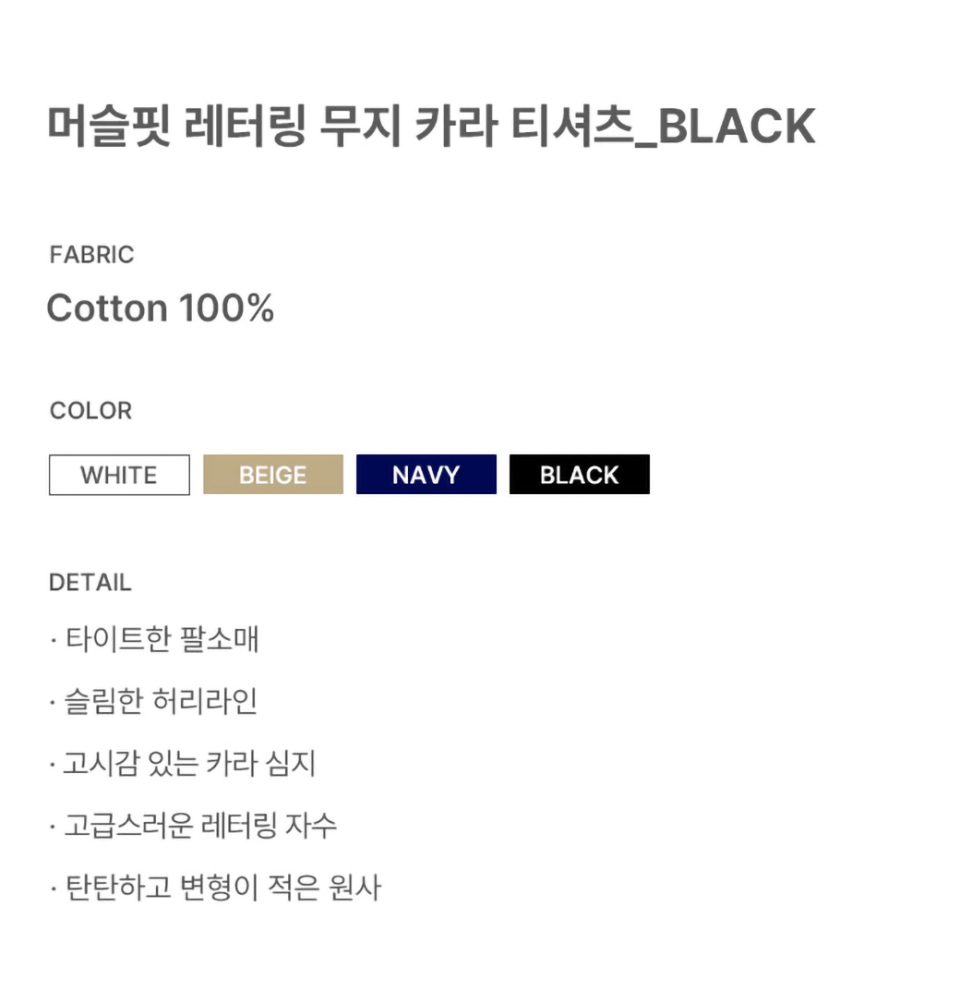 머슬핏 레터링 무지 카라 티셔츠_BLACK

FABRIC

Cotton 100%

COLOR

WHITE BEIGE NAVY BLACK

DETAIL

· 타이트한 팔소매

· 슬림한 허리라인

· 고시감 있는 카라 심지

· 고급스러운 레터링 자수

· 탄탄하고 변형이 적은 원사