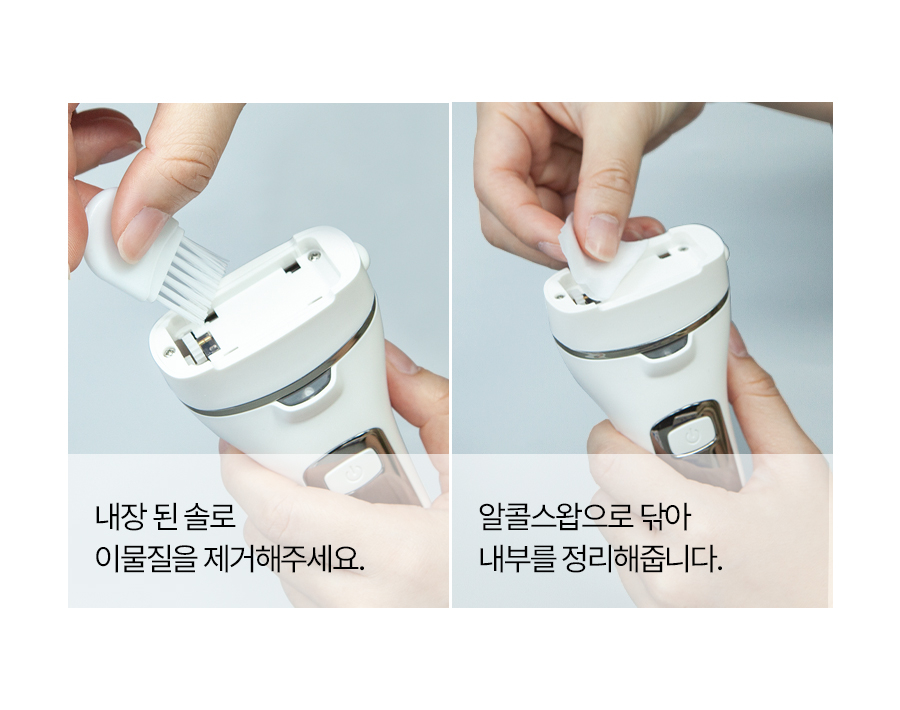 내장 된 솔로
이물질을 제거해주세요.

알콜스왑으로 닦아
내부를 정리해줍니다.