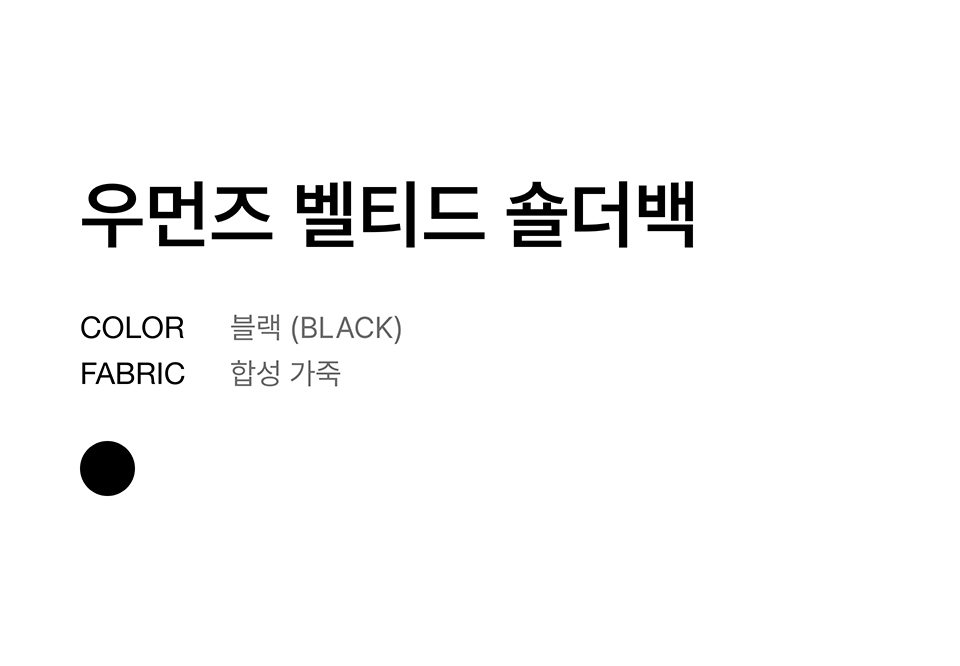 우먼즈 벨티드 숄더백

COLOR 블랙 (BLACK)
FABRIC 합성 가죽