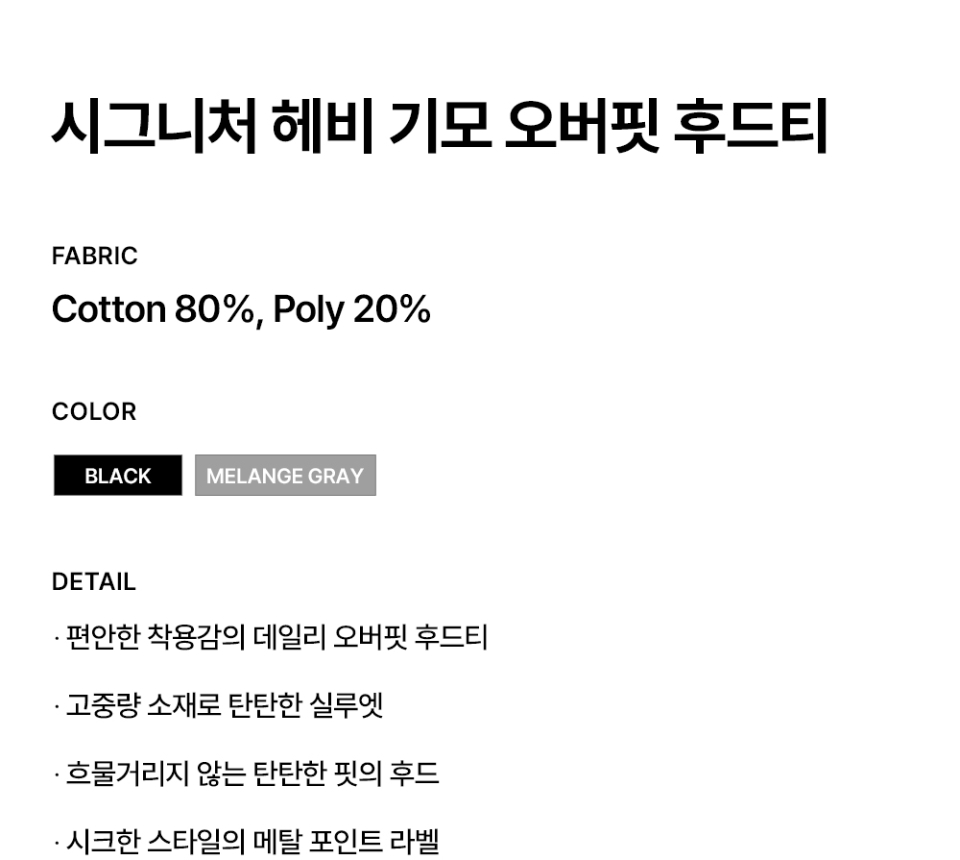 시그니처 헤비 기모 오버핏 후드티

FABRIC

Cotton 80%, Poly 20%

COLOR

BLACK

MELANGE GRAY

DETAIL

· 편안한 착용감의 데일리 오버핏 후드티

· 고중량 소재로 탄탄한 실루엣

· 흐물거리지 않는 탄탄한 핏의 후드

· 시크한 스타일의 메탈 포인트 라벨