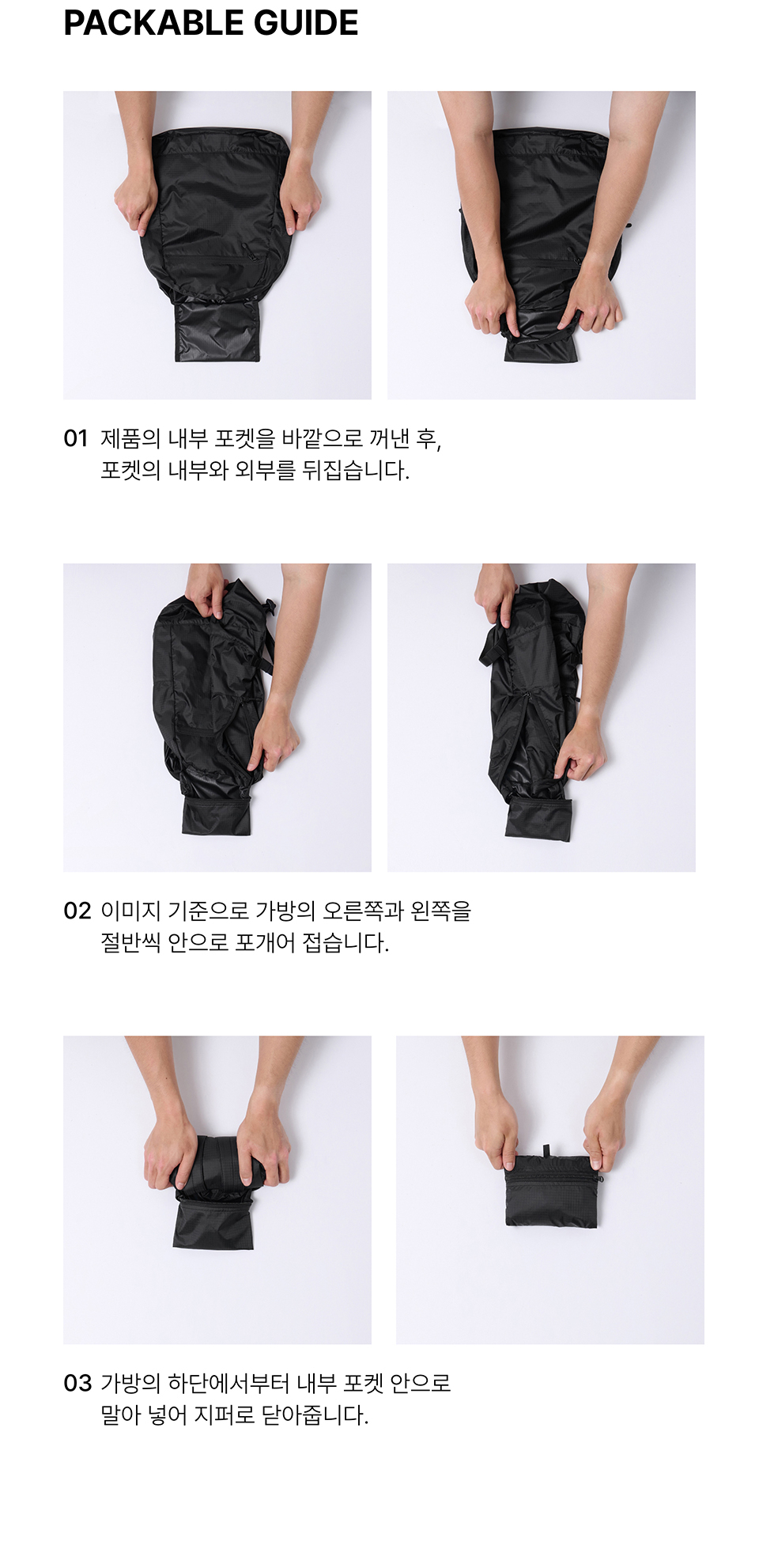 PACKABLE GUIDE

01 제품의 내부 포켓을 바깥으로 꺼낸 후, 포켓의 내부와 외부를 뒤집습니다.

02 이미지 기준으로 가방의 오른쪽과 왼쪽을 절반씩 안으로 포개어 접습니다.

03 가방의 하단에서부터 내부 포켓 안으로 말아 넣어 지퍼로 닫아줍니다.