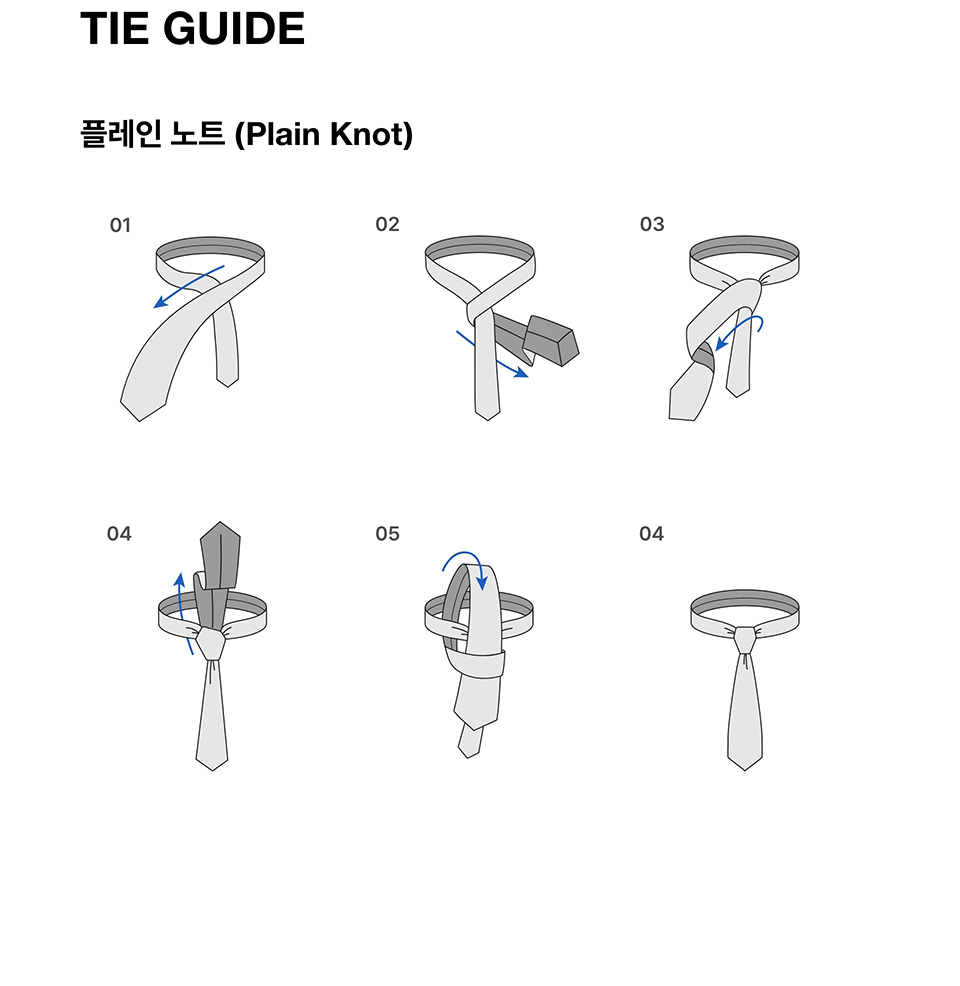 TIE GUIDE

플레인 노트 (Plain Knot)

01

02

03

04

05

04