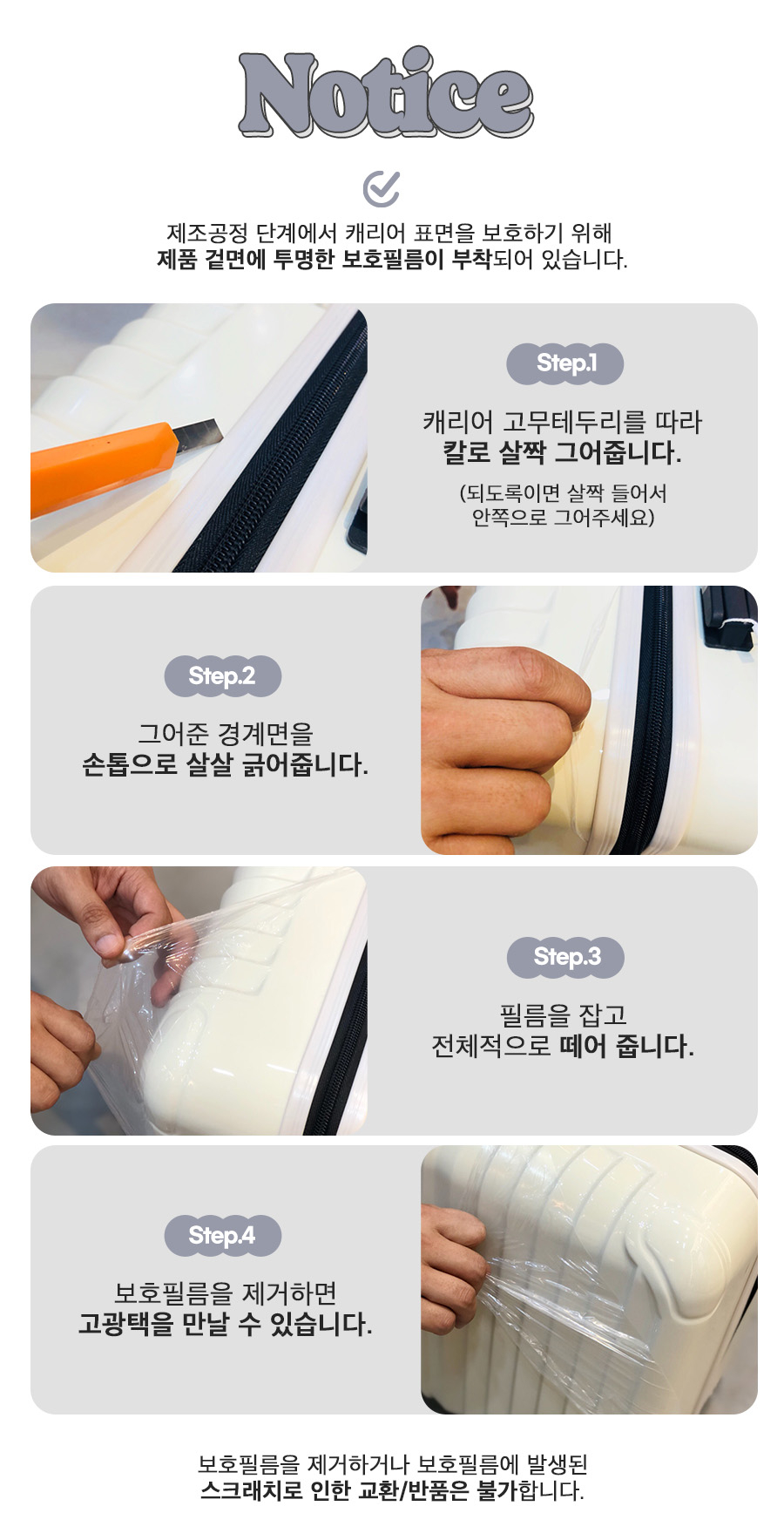 Notice

제조공정 단계에서 캐리어 표면을 보호하기 위해
제품 겉면에 투명한 보호필름이 부착되어 있습니다.

Step.1

캐리어 고무테두리를 따라
칼로 살짝 그어줍니다.

(되도록이면 살짝 들어서
안쪽으로 그어주세요)

Step.2

그어준 경계면을
손톱으로 살살 긁어줍니다.

Step.3

필름을 잡고
전체적으로 떼어 줍니다.

Step.4

보호필름을 제거하면
고광택을 만날 수 있습니다.

보호필름을 제거하거나 보호필름에 발생된
스크래치로 인한 교환/반품은 불가합니다.