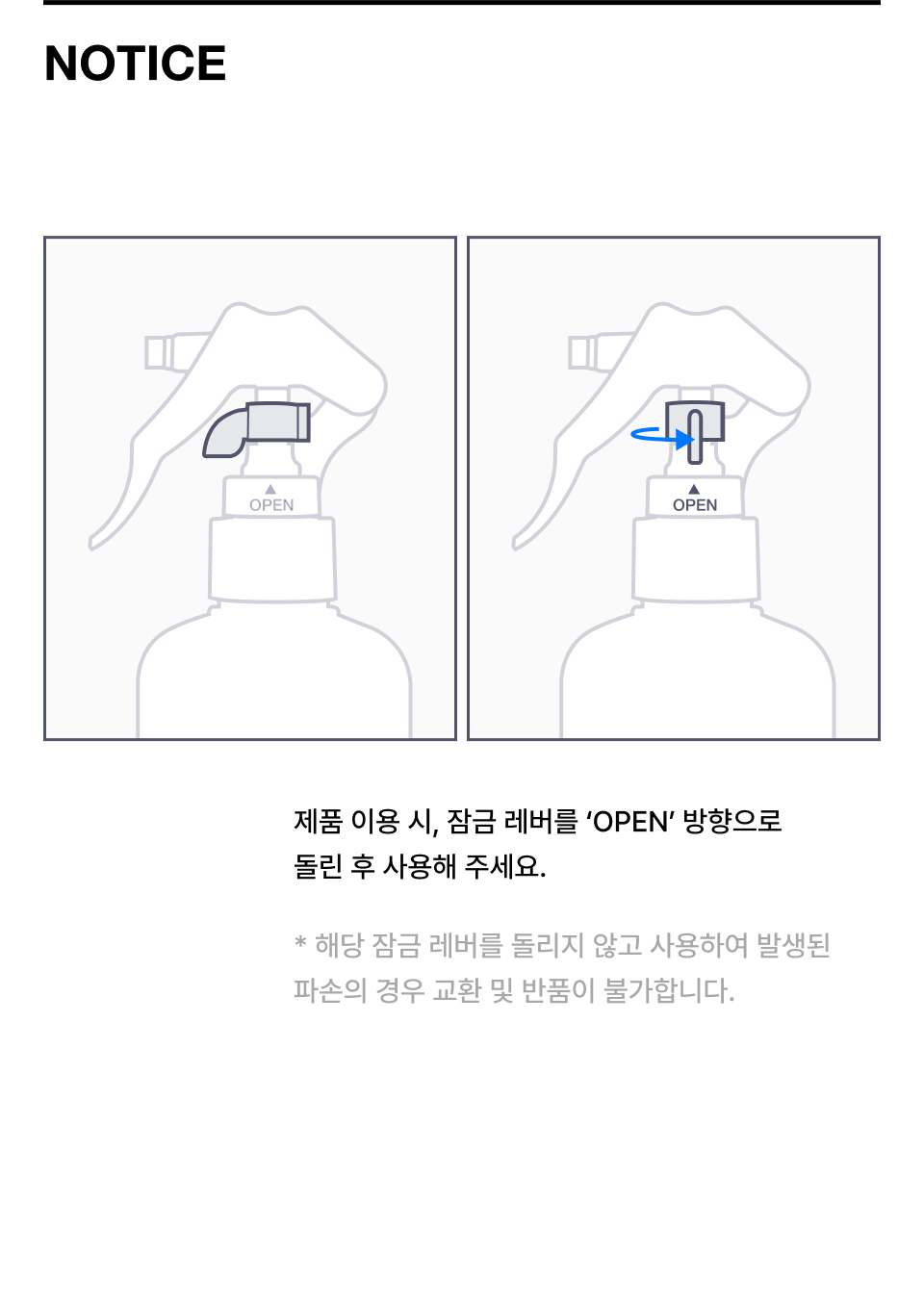 NOTICE

OPEN

OPEN

제품 이용 시, 잠금 레버를 ‘OPEN’ 방향으로 돌린 후 사용해 주세요.

* 해당 잠금 레버를 돌리지 않고 사용하여 발생된 파손의 경우 교환 및 반품이 불가합니다.