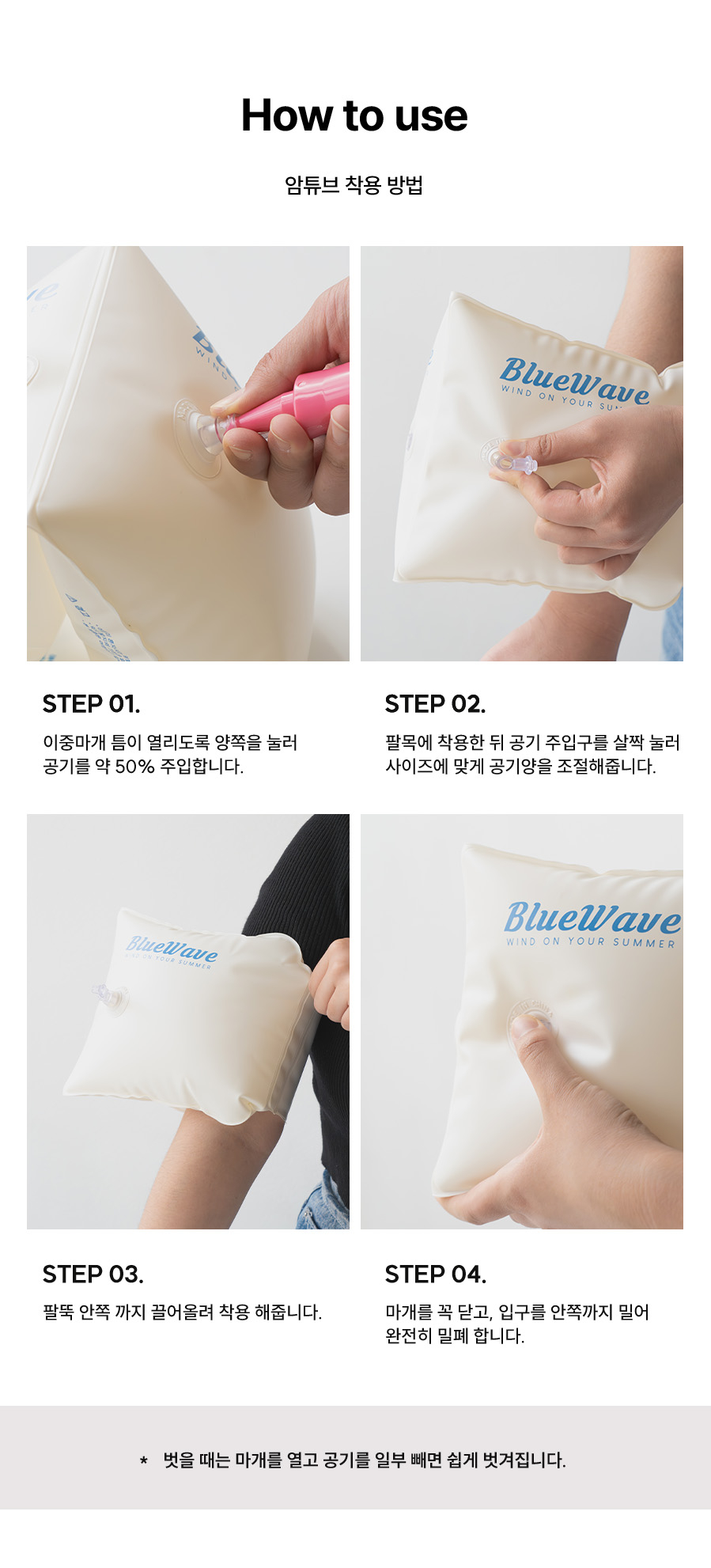 How to use

암튜브 착용 방법

BlueWave
WIND ON YOUR SU

STEP 01.

이중마개 틈이 열리도록 양쪽을 눌러 공기를 약 50% 주입합니다.

STEP 02.

팔목에 착용한 뒤 공기 주입구를 살짝 눌러 사이즈에 맞게 공기양을 조절해줍니다.

BlueWave
WIND ON YOUR SUMMER

BlueWave
WIND ON YOUR SUMMER

STEP 03.

팔뚝 안쪽 까지 끌어올려 착용 해줍니다.

STEP 04.

마개를 꼭 닫고, 입구를 안쪽까지 밀어 완전히 밀폐 합니다.

* 벗을 때는 마개를 열고 공기를 일부 빼면 쉽게 벗겨집니다.