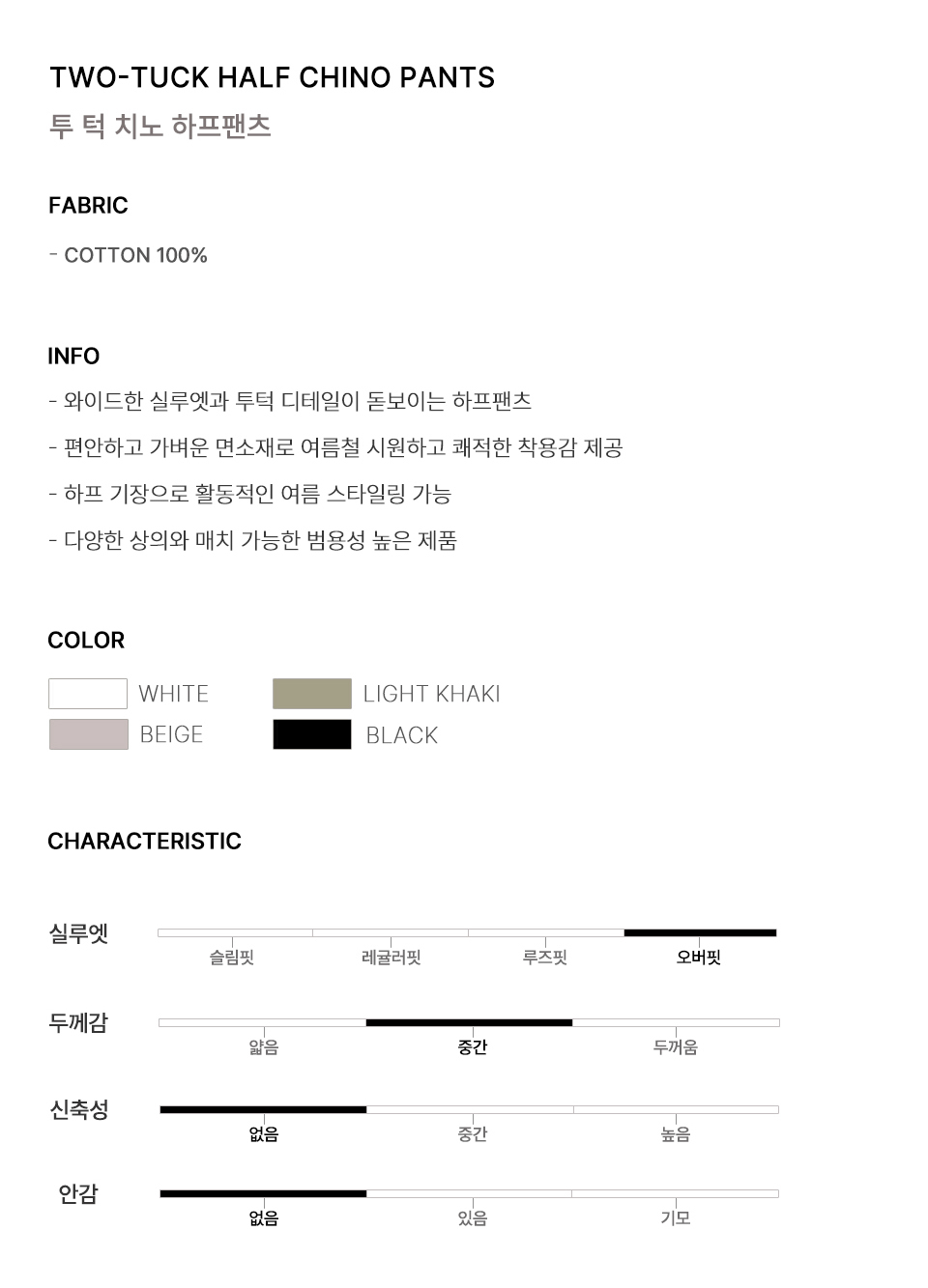 TWO-TUCK HALF CHINO PANTS
투 턱 치노 하프팬츠

FABRIC

- COTTON 100%

INFO

- 와이드한 실루엣과 투턱 디테일이 돋보이는 하프팬츠
- 편안하고 가벼운 면소재로 여름철 시원하고 쾌적한 착용감 제공
- 하프 기장으로 활동적인 여름 스타일링 가능
- 다양한 상의와 매치 가능한 범용성 높은 제품

COLOR

WHITE
BEIGE
LIGHT KHAKI
BLACK

CHARACTERISTIC

실루엣
슬림핏 레귤러핏 루즈핏 오버핏

두께감
얇음 중간 두꺼움

신축성
없음 중간 높음

안감
없음 있음 기모