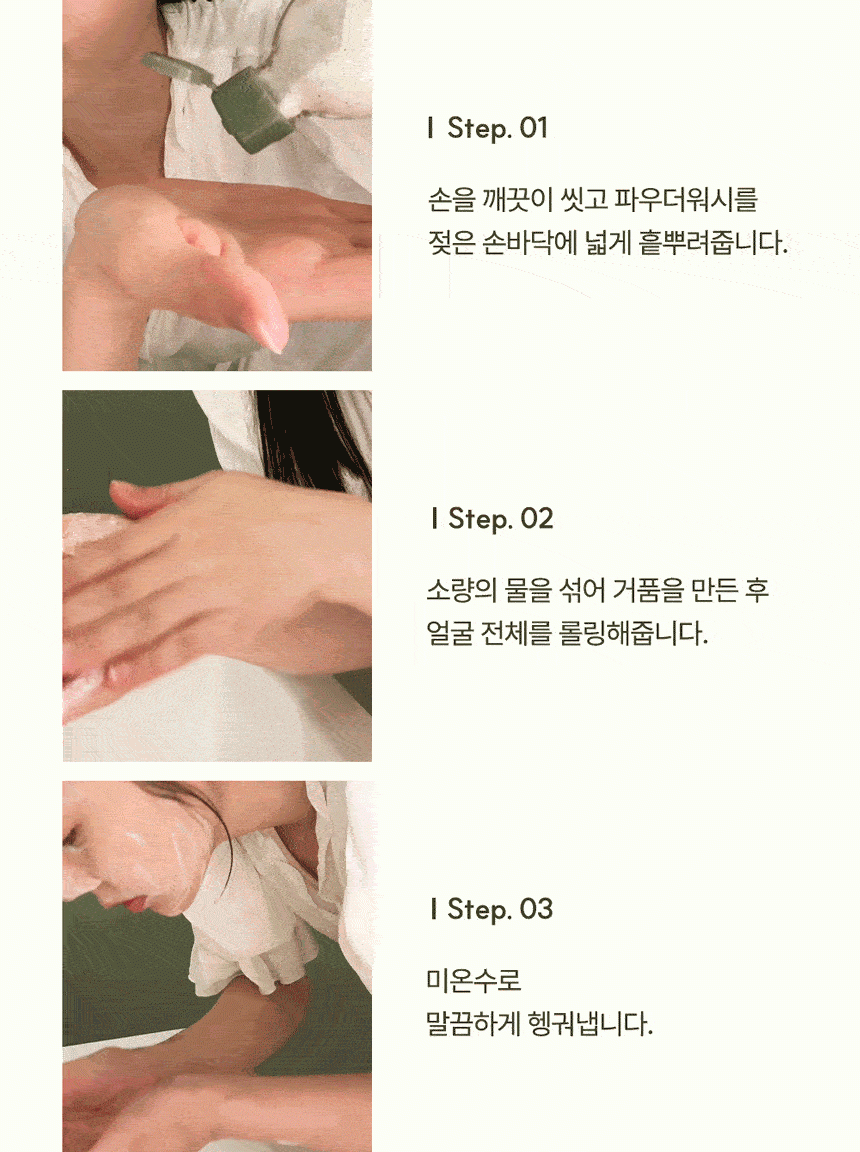 I Step. 01

손을 깨끗이 씻고 파우더워시를 젖은 손바닥에 넓게 흩뿌려줍니다.

I Step. 02

소량의 물을 섞어 거품을 만든 후 얼굴 전체를 롤링해줍니다.

I Step. 03

미온수로 말끔하게 헹궈냅니다.