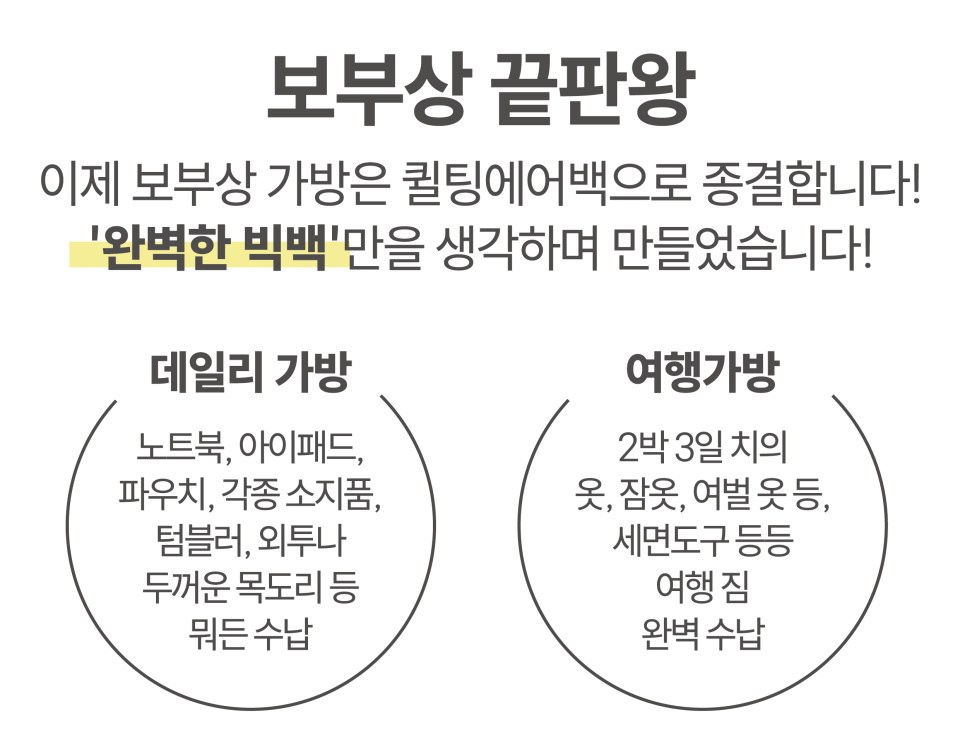 보부상 끝판왕

이제 보부상 가방은 퀼팅에어백으로 종결합니다!
'완벽한 빅백'만을 생각하며 만들었습니다!

데일리 가방

노트북, 아이패드,
파우치, 각종 소지품,
텀블러, 외투나
두꺼운 목도리 등
뭐든 수납

여행가방

2박 3일 치의
옷, 잠옷, 여벌 옷 등,
세면도구 등등
여행 짐
완벽 수납