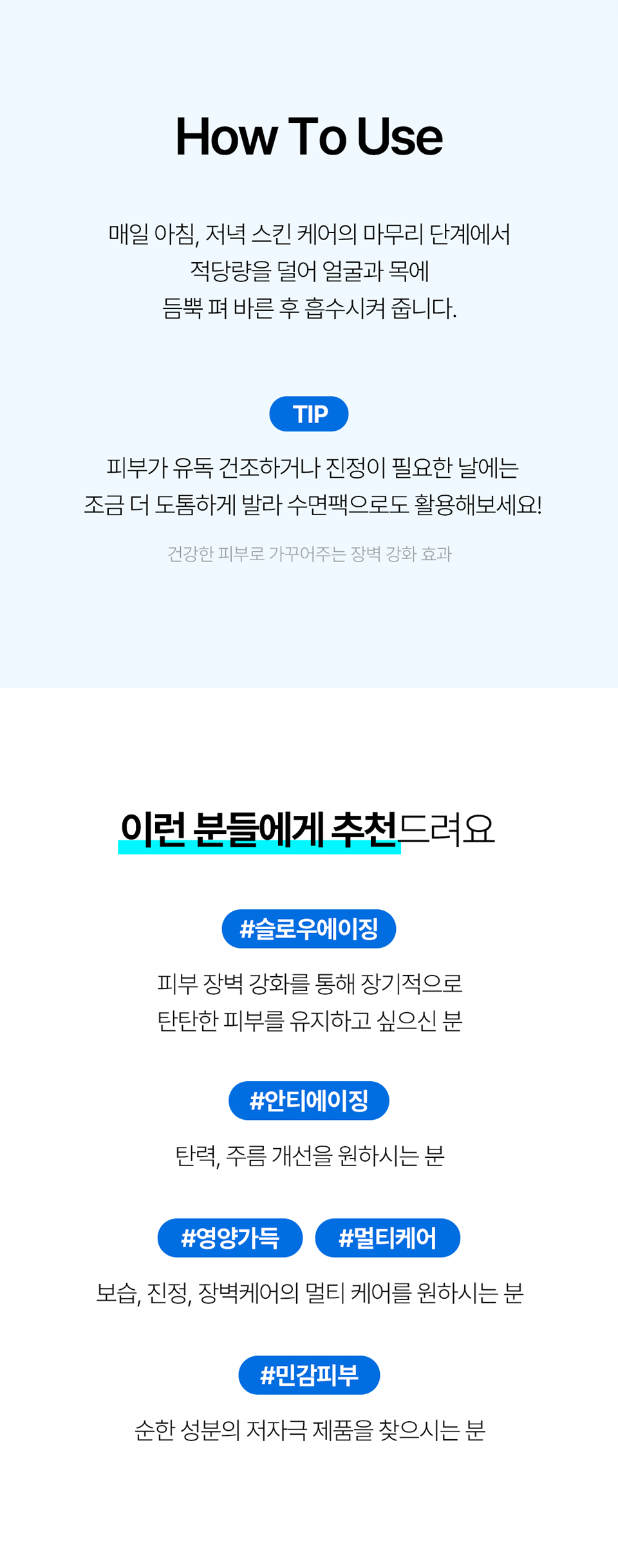 How To Use

매일 아침, 저녁 스킨 케어의 마무리 단계에서
적당량을 덜어 얼굴과 목에
듬뿍 펴 바른 후 흡수시켜 줍니다.

TIP

피부가 유독 건조하거나 진정이 필요한 날에는
조금 더 도톰하게 발라 수면팩으로도 활용해보세요!

건강한 피부로 가꾸어주는 장벽 강화 효과

이런 분들에게 추천드려요

#슬로우에이징

피부 장벽 강화를 통해 장기적으로
탄탄한 피부를 유지하고 싶으신 분

#안티에이징

탄력, 주름 개선을 원하시는 분

#영양가득 #멀티케어

보습, 진정, 장벽케어의 멀티 케어를 원하시는 분

#민감피부

순한 성분의 저자극 제품을 찾으시는 분