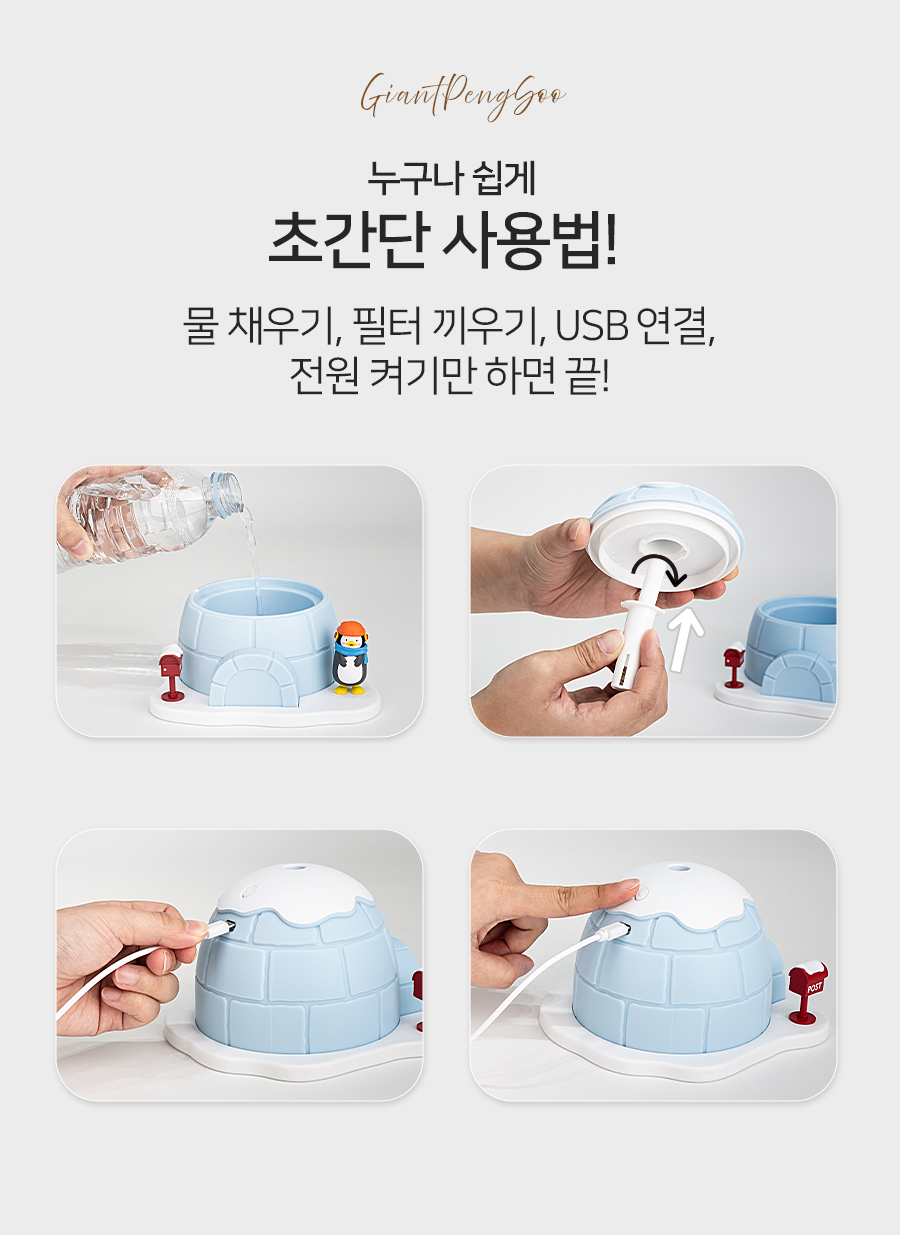 GiantPengSoo

누구나 쉽게
초간단 사용법!

물 채우기, 필터 끼우기, USB 연결,
전원 켜기만 하면 끝!

POST