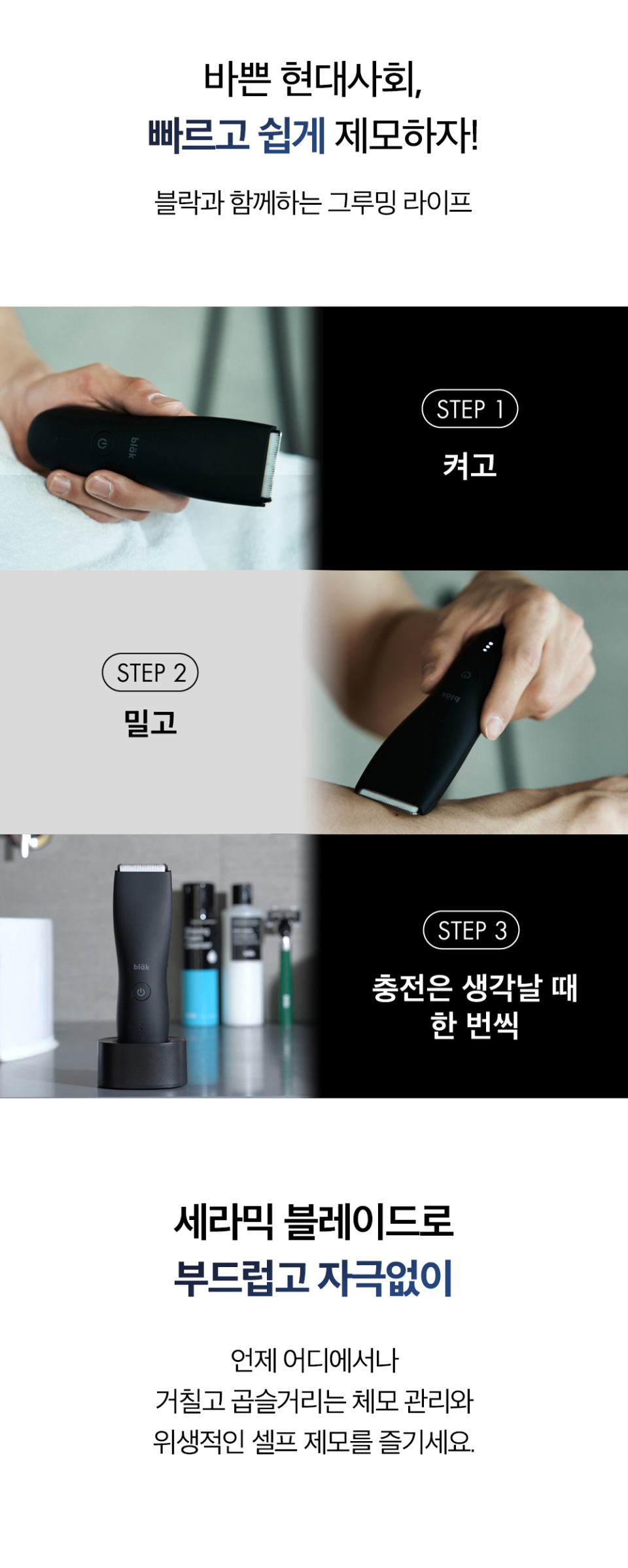 바쁜 현대사회,
빠르고 쉽게 제모하자!

블락과 함께하는 그루밍 라이프

blāk

STEP 1
켜고

STEP 2
밀고

blāk

blāk

STEP 3
충전은 생각날 때
한 번씩

세라믹 블레이드로
부드럽고 자극없이

언제 어디에서나
거칠고 곱슬거리는 체모 관리와
위생적인 셀프 제모를 즐기세요.