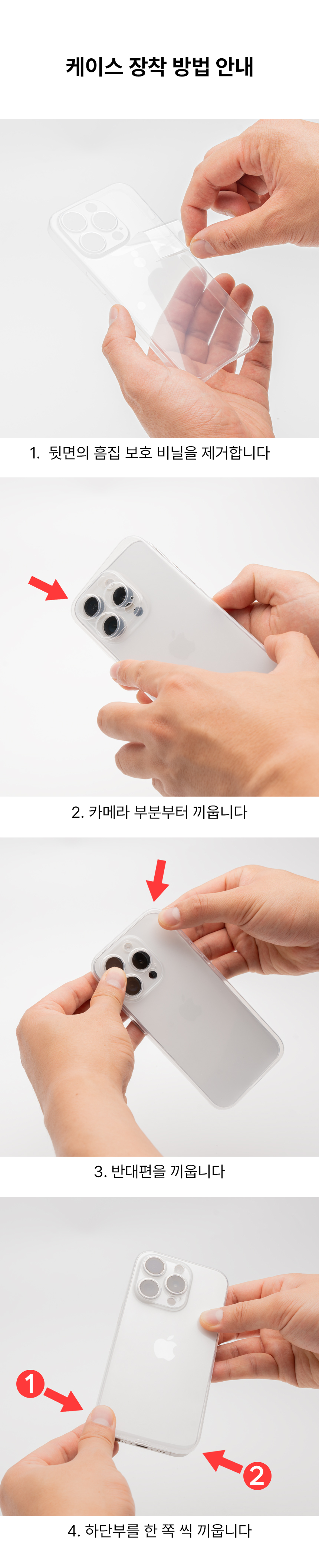 케이스 장착 방법 안내

1. 뒷면의 흠집 보호 비닐을 제거합니다

2. 카메라 부분부터 끼웁니다

3. 반대편을 끼웁니다

1

2

4. 하단부를 한 쪽 씩 끼웁니다