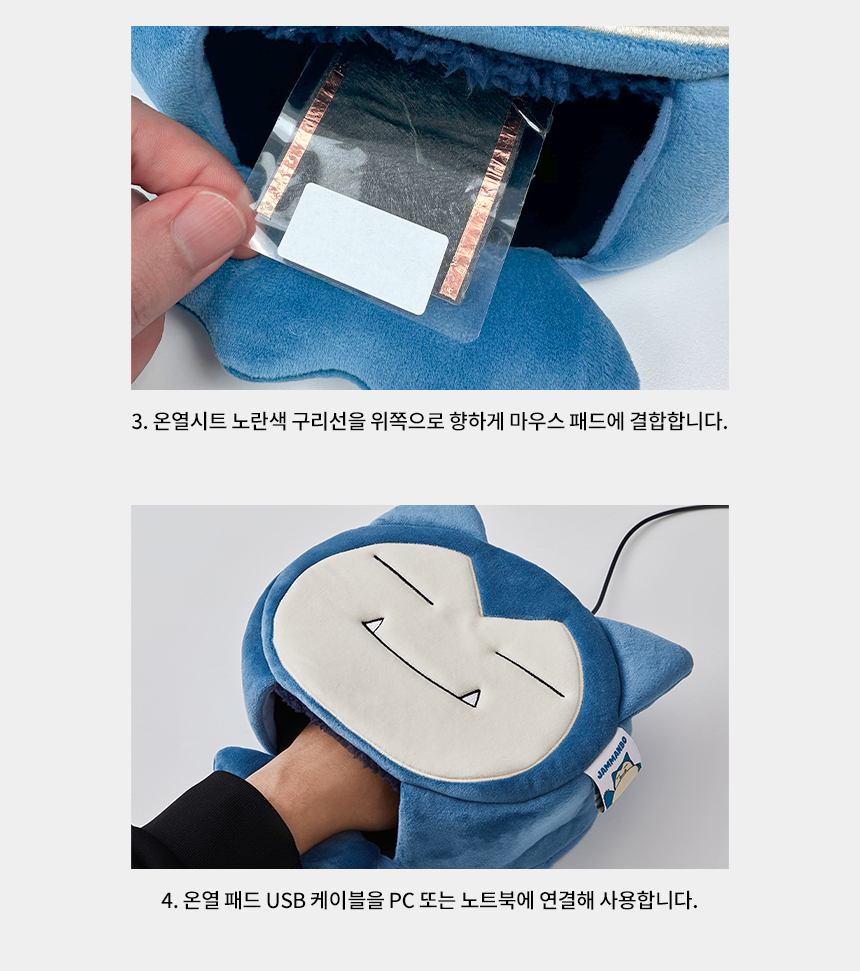 3. 온열시트 노란색 구리선을 위쪽으로 향하게 마우스 패드에 결합합니다.

JAMMANBO

4. 온열 패드 USB 케이블을 PC 또는 노트북에 연결해 사용합니다.