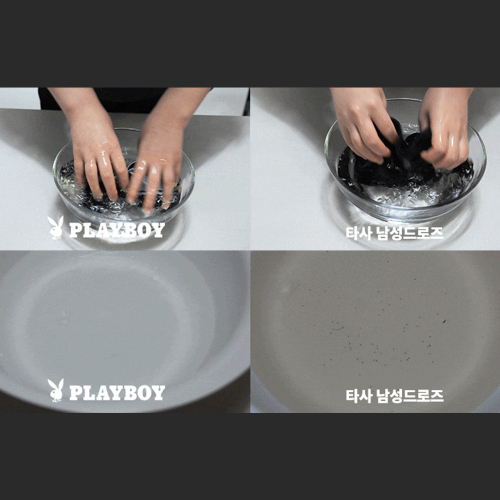 PLAYBOY

타사 남성드로즈

PLAYBOY

타사 남성드로즈